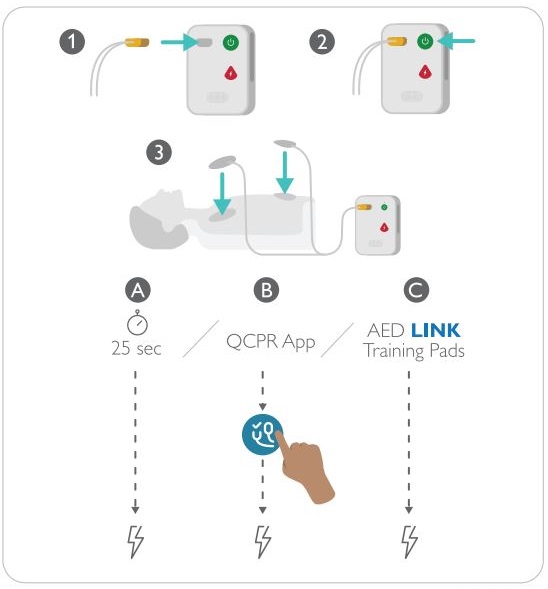 1

2

3

A

25 sec

B

QCPR App

C

AED LINK
Training Pads